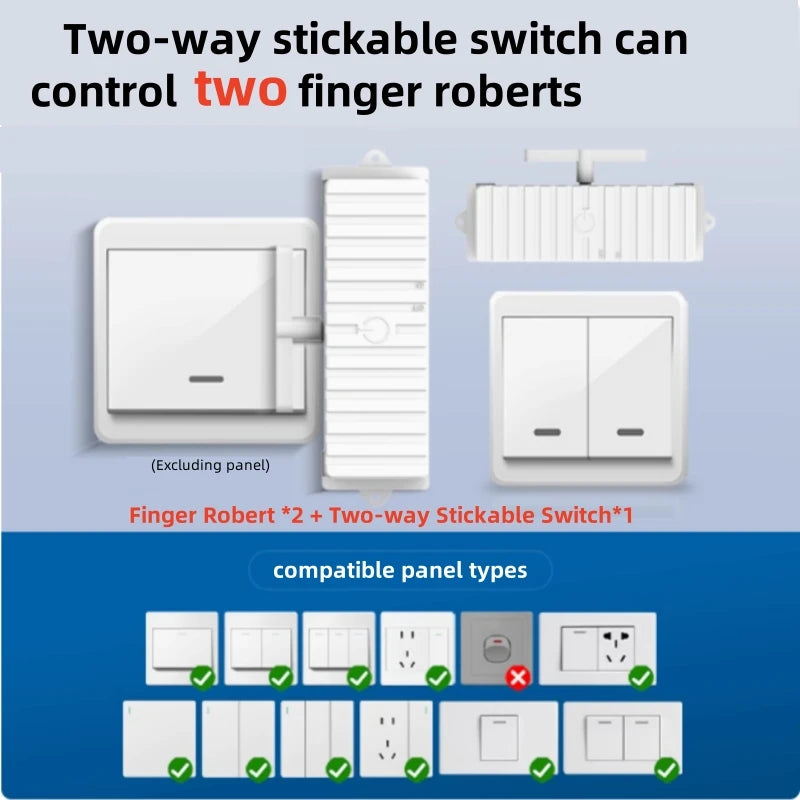 Two-way stickable switch can control two finger roberts

(Excluding panel)

Finger Robert *2 + Two-way Stickable Switch*1

compatible panel types