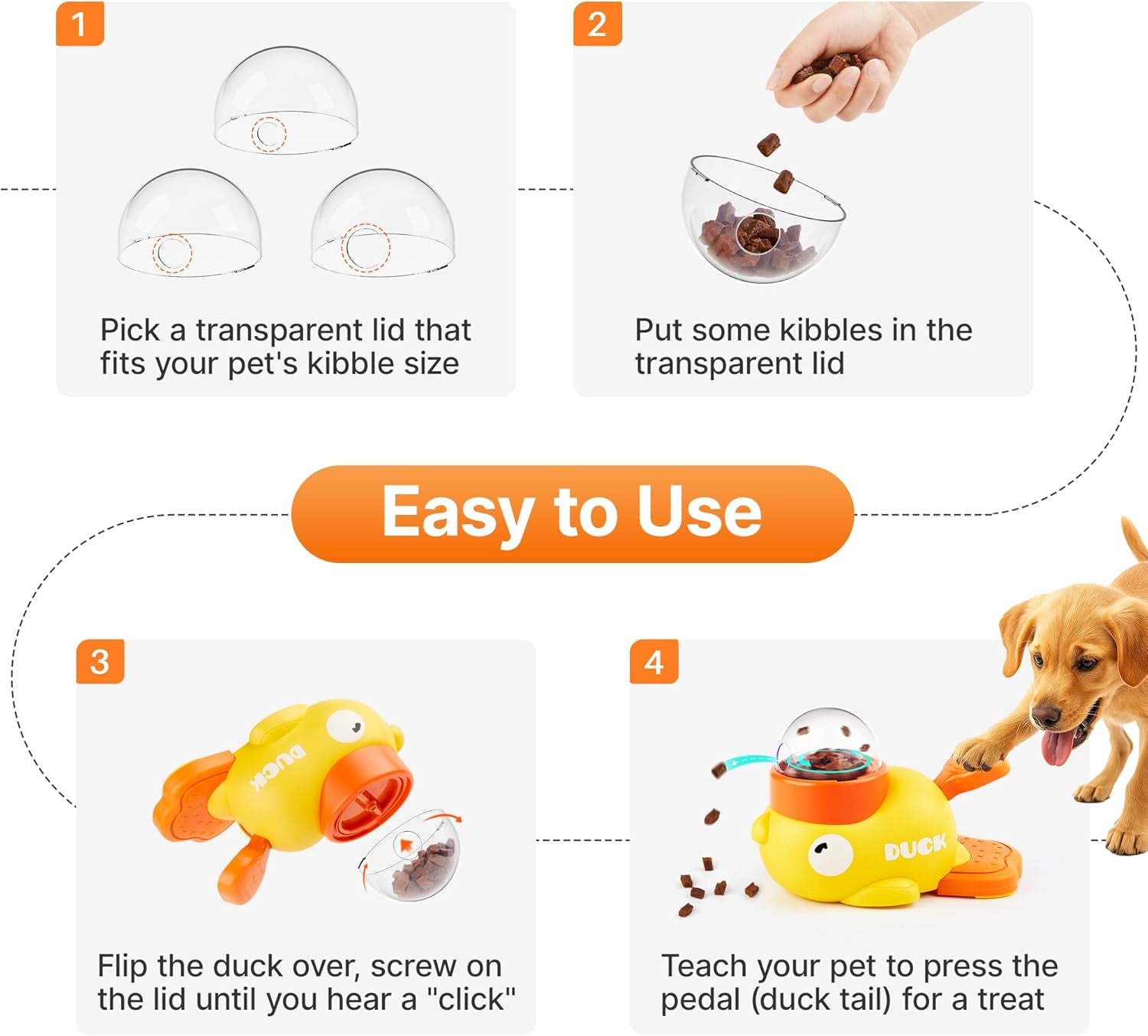 1

Pick a transparent lid that fits your pet's kibble size

2

Put some kibbles in the transparent lid

Easy to Use

3

DUCK

Flip the duck over, screw on the lid until you hear a "click"

4

DUCK

Teach your pet to press the pedal (duck tail) for a treat