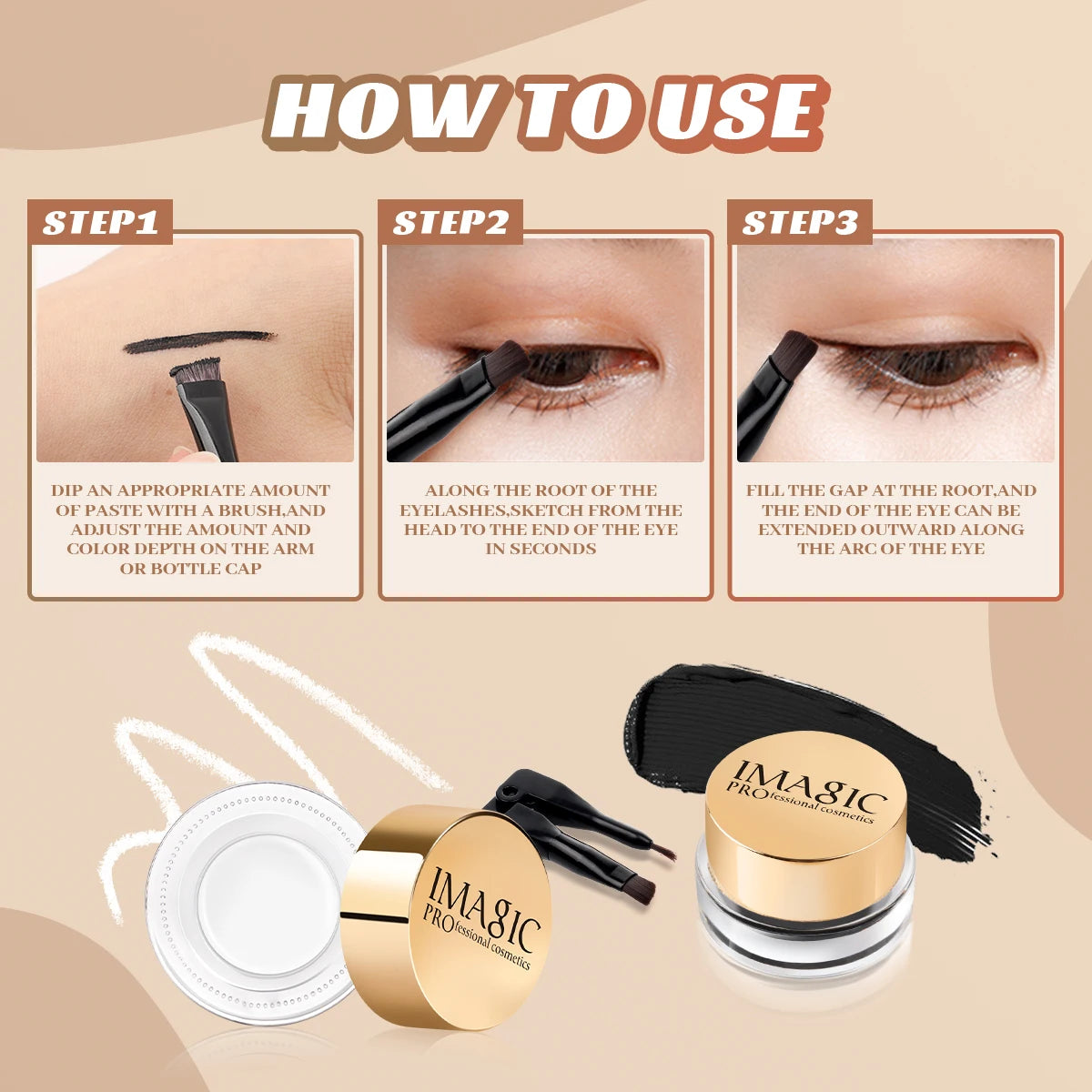 HOW TO USE

STEP1

DIP AN APPROPRIATE AMOUNT OF PASTE WITH A BRUSH,AND ADJUST THE AMOUNT AND COLOR DEPTH ON THE ARM OR BOTTLE CAP

STEP2

ALONG THE ROOT OF THE EYELASHES,SKETCH FROM THE HEAD TO THE END OF THE EYE IN SECONDS

STEP3

FILL THE GAP AT THE ROOT,AND THE END OF THE EYE CAN BE EXTENDED OUTWARD ALONG THE ARC OF THE EYE

IMAGIC PROfessional cosmetics

IMAGIC PROfessional cosmetics