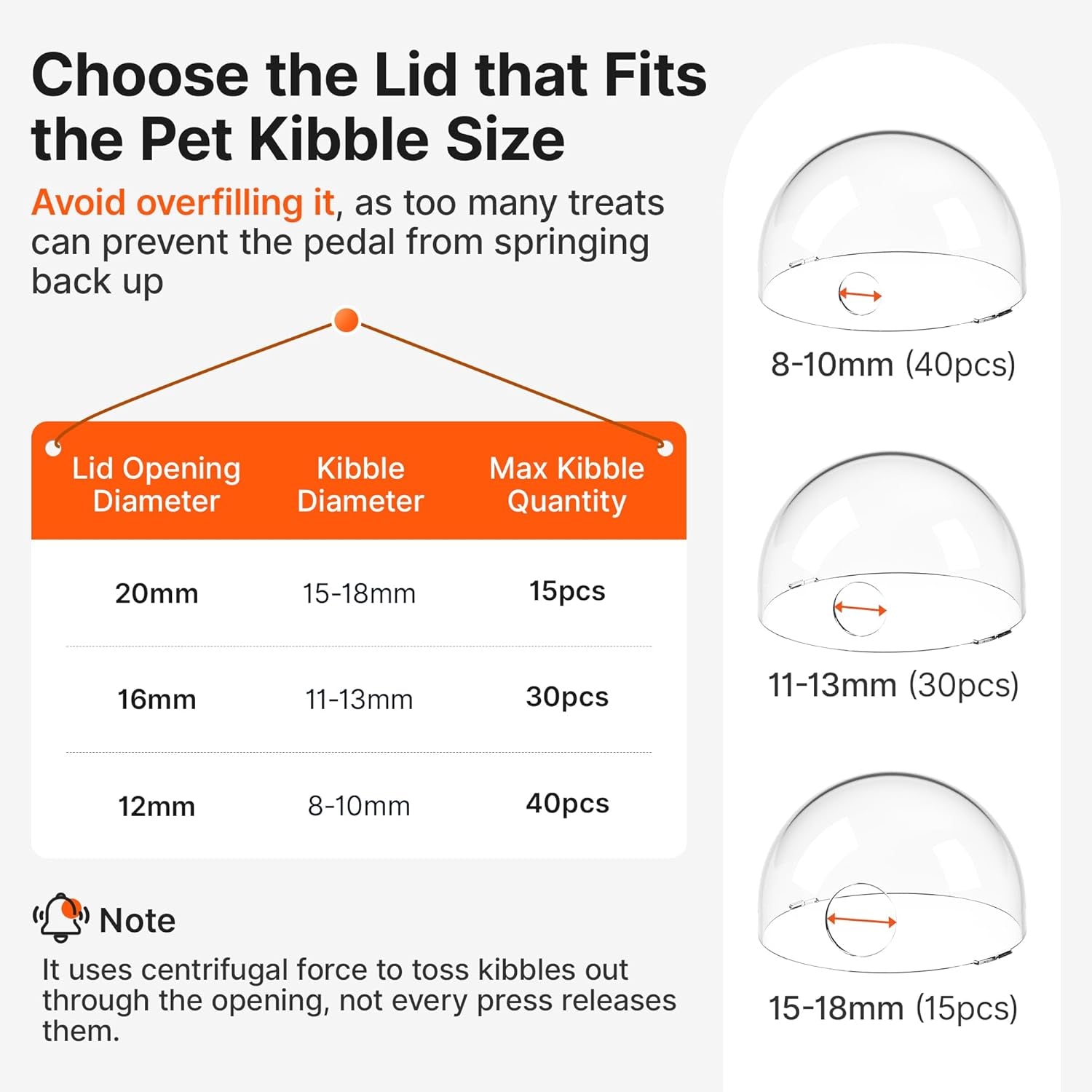 Choose the Lid that Fits the Pet Kibble Size

Avoid overfilling it, as too many treats can prevent the pedal from springing back up

| Lid Opening Diameter | Kibble Diameter | Max Kibble Quantity |
|---|---|---|
| 20mm | 15-18mm | 15pcs |
| 16mm | 11-13mm | 30pcs |
| 12mm | 8-10mm | 40pcs |

Note

It uses centrifugal force to toss kibbles out through the opening, not every press releases them.

8-10mm (40pcs)

11-13mm (30pcs)

15-18mm (15pcs)